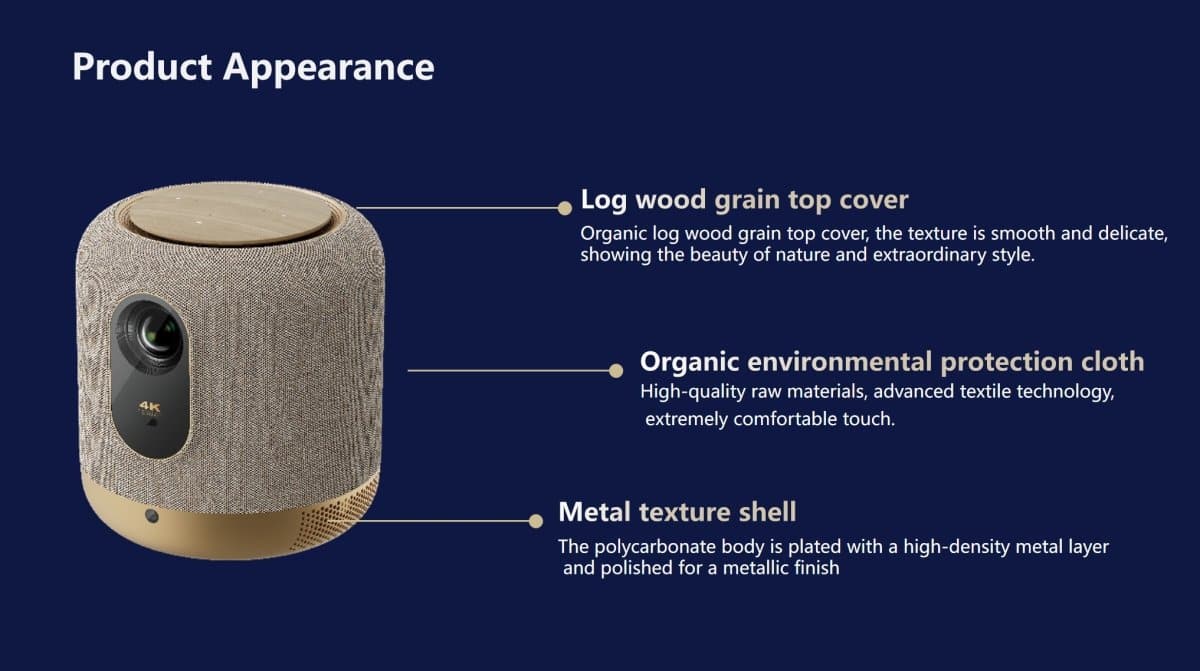 Product Appearance

4K

Log wood grain top cover
Organic log wood grain top cover, the texture is smooth and delicate, showing the beauty of nature and extraordinary style.

Organic environmental protection cloth
High-quality raw materials, advanced textile technology, extremely comfortable touch.

Metal texture shell
The polycarbonate body is plated with a high-density metal layer and polished for a metallic finish